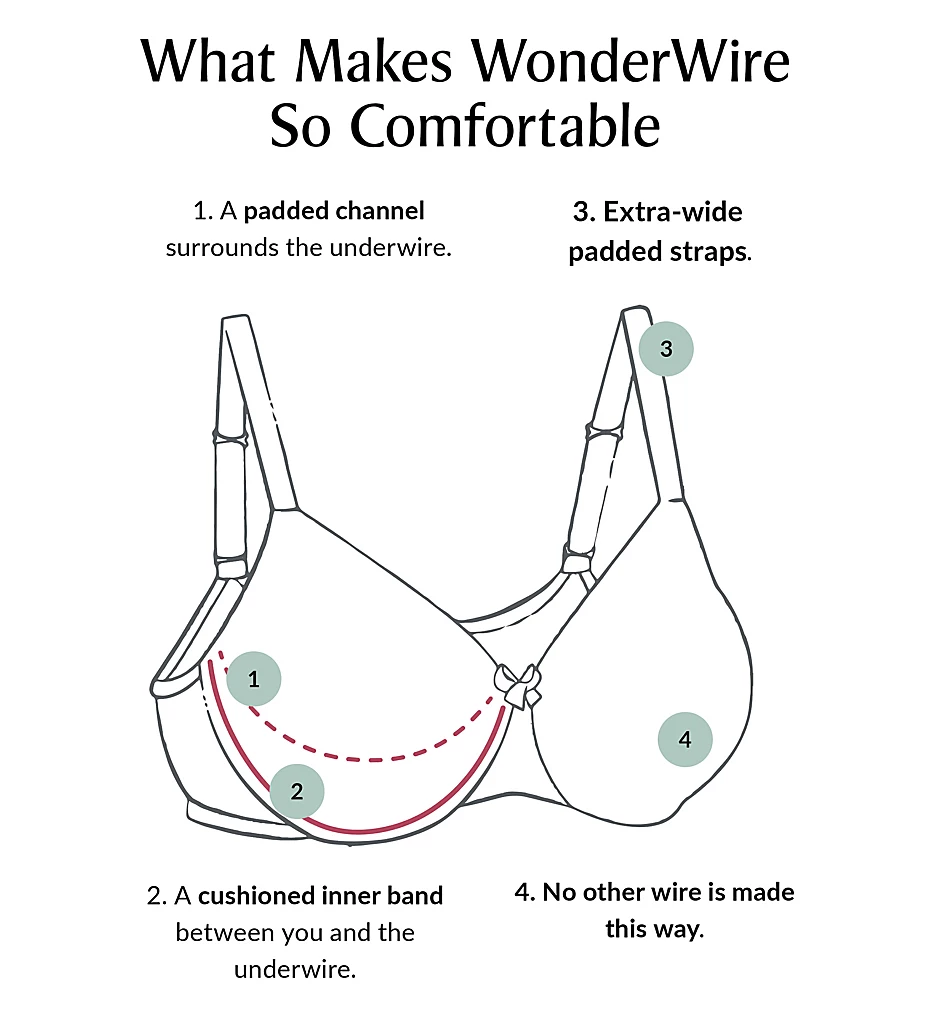 What Makes WonderWire So Comfortable

1. A padded channel surrounds the underwire.

3. Extra-wide padded straps.

3

1

4

2

2. A cushioned inner band between you and the underwire.

4. No other wire is made this way.