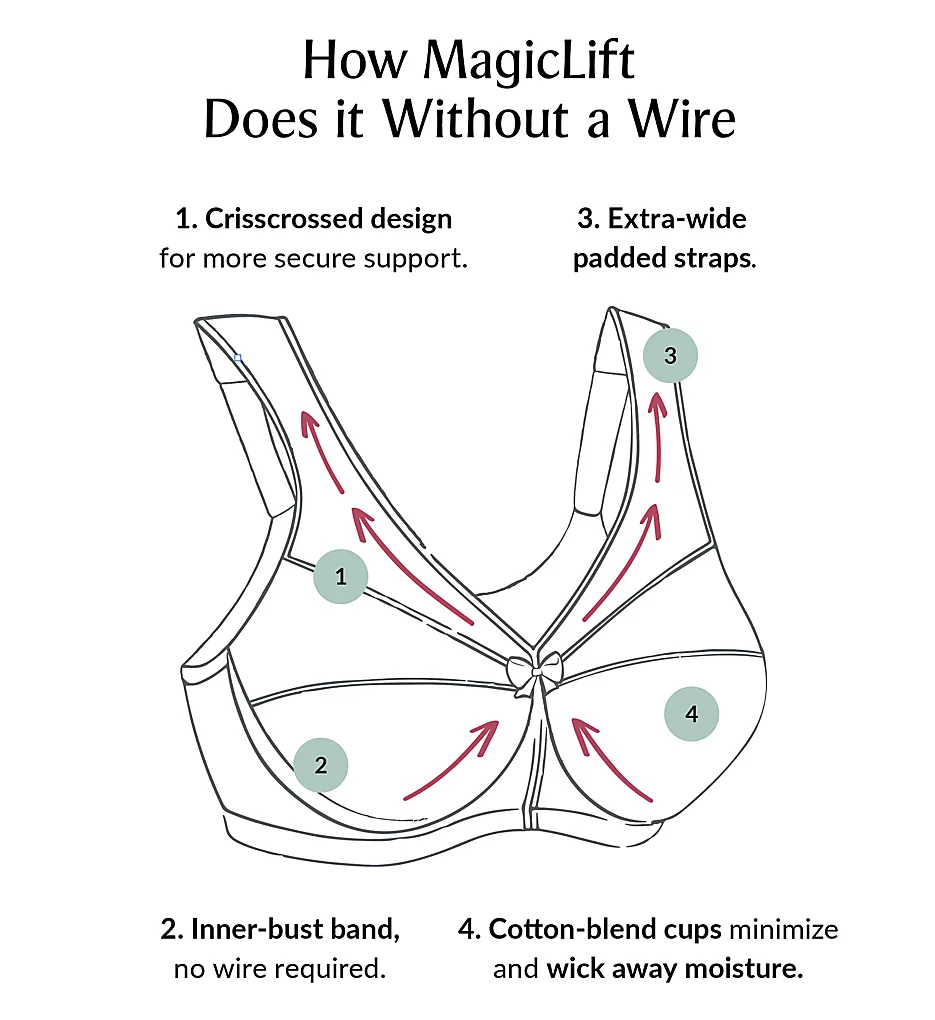 How MagicLift
Does it Without a Wire

1. Crisscrossed design for more secure support.

3. Extra-wide padded straps.

3

1

4

2

2. Inner-bust band, no wire required.

4. Cotton-blend cups minimize and wick away moisture.